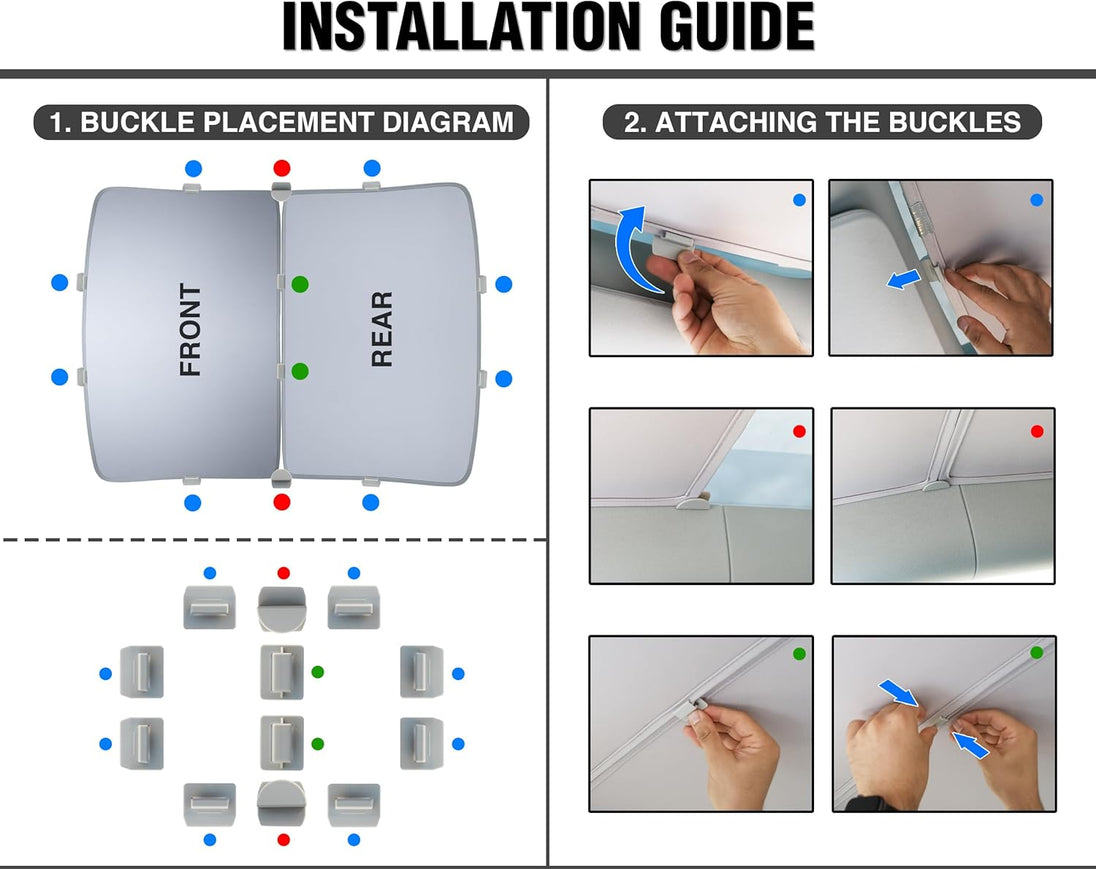 INSTALLATION GUIDE

1. BUCKLE PLACEMENT DIAGRAM

FRONT

REAR

2. ATTACHING THE BUCKLES